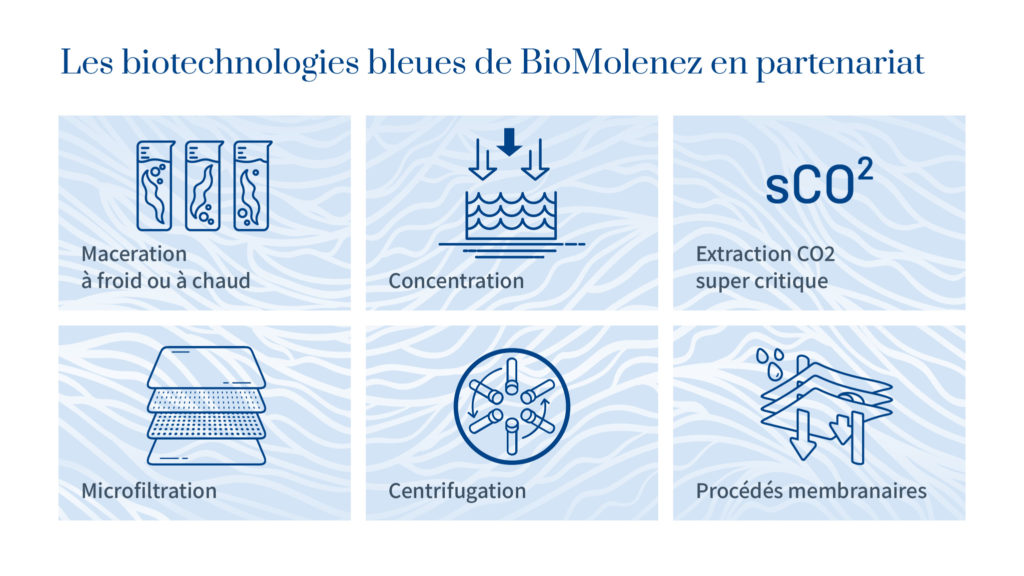 Les biotechnologies bleues de BioMolenez en partenariat

Maceration
à froid ou à chaud

Concentration

$sCO^2$

Extraction CO2
super critique

Microfiltration

Centrifugation

Procédés membranaires